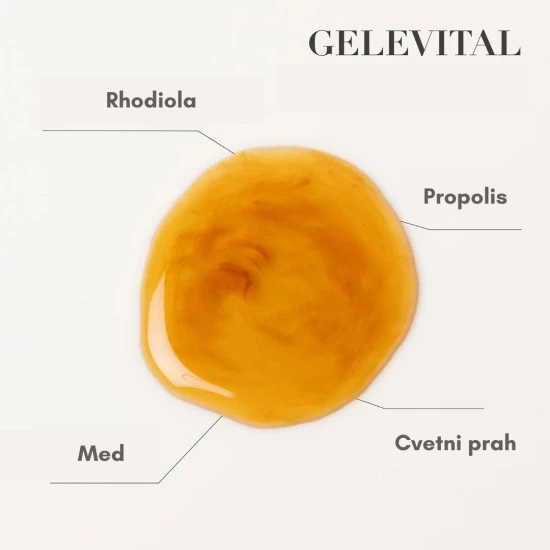 GELEVITAL

Rhodiola

Propolis

Med

Cvetni prah